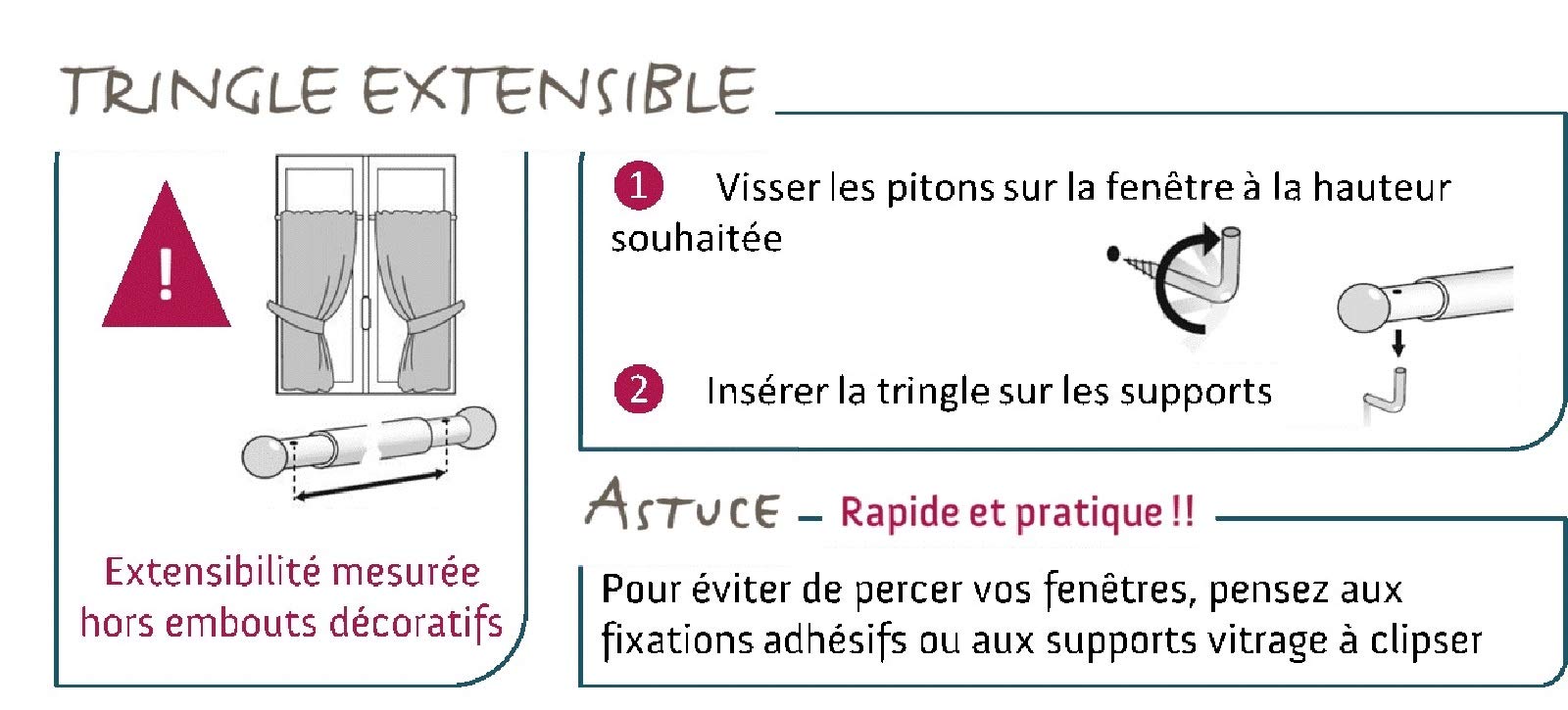 TRINGLE EXTENSIBLE

!

Extensibilité mesurée hors embouts décoratifs

1 Visser les pitons sur la fenêtre à la hauteur souhaitée

2 Insérer la tringle sur les supports

ASTUCE – Rapide et pratique !!

Pour éviter de percer vos fenêtres, pensez aux fixations adhésifs ou aux supports vitrage à clipser