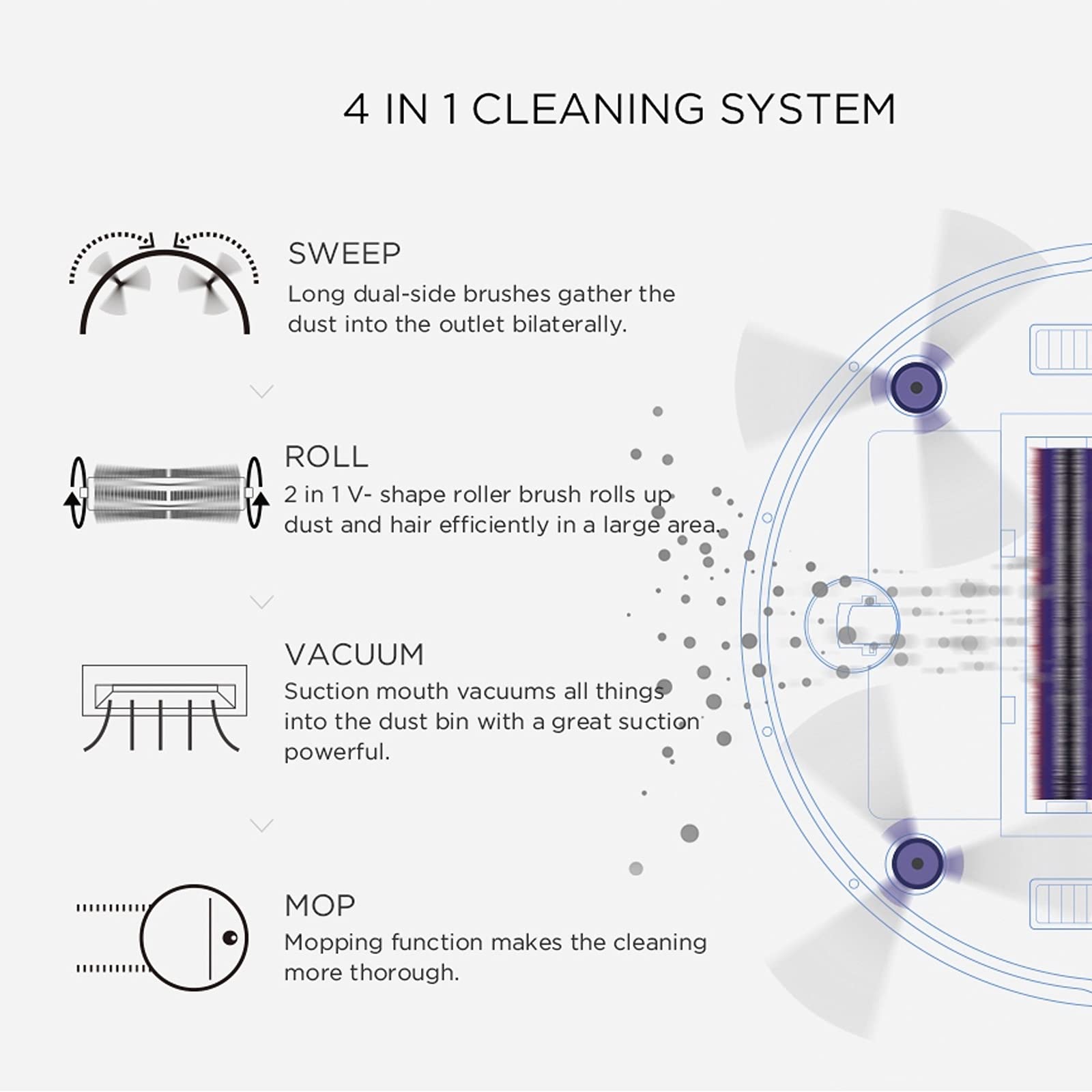 4 IN 1 CLEANING SYSTEM

SWEEP
Long dual-side brushes gather the dust into the outlet bilaterally.

ROLL
2 in 1 V- shape roller brush rolls up dust and hair efficiently in a large area.

VACUUM
Suction mouth vacuums all things into the dust bin with a great suction powerful.

MOP
Mopping function makes the cleaning more thorough.